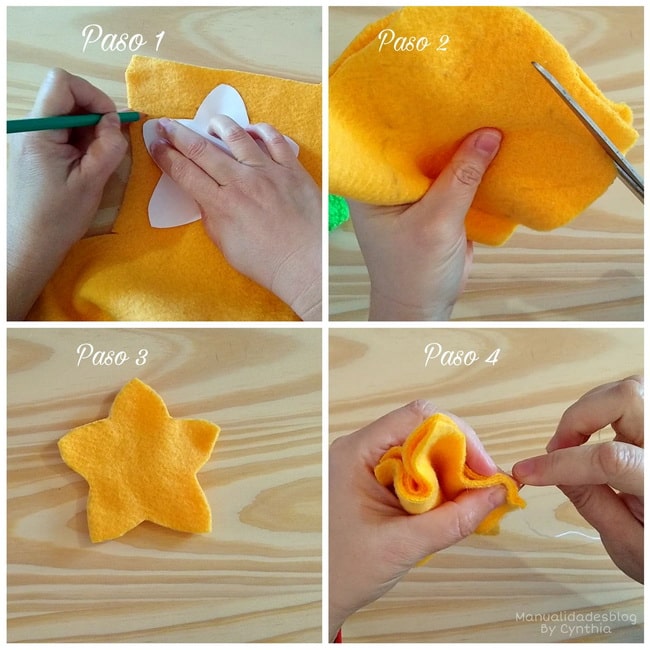 Paso 1

Paso 2

Paso 3

Paso 4

Manualidadesblog
By Cynthia