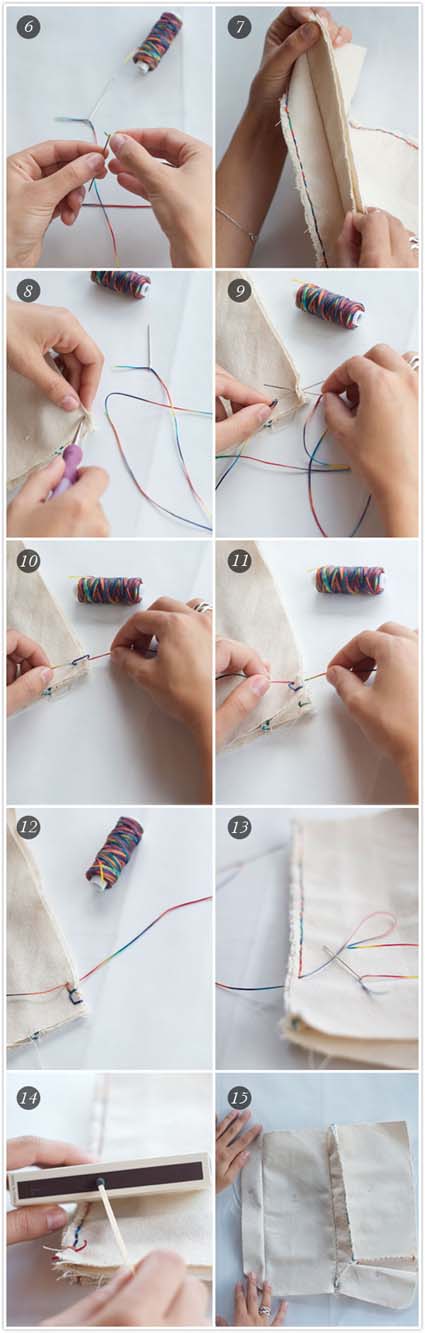 6

7

8

9

10

11

12

13

14

15